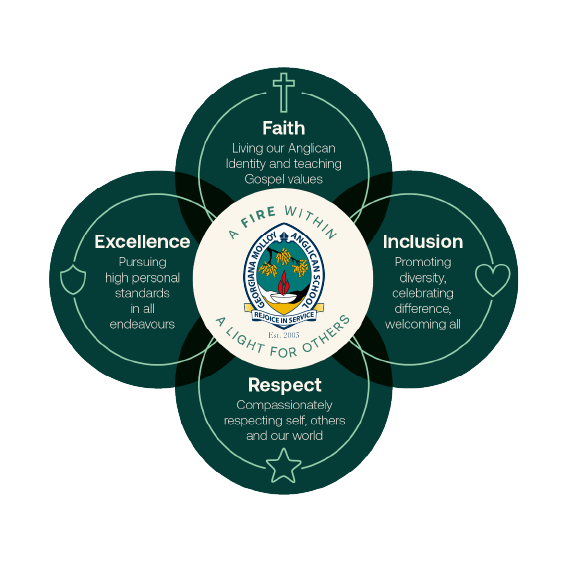 Faith
Living our Anglican Identity and teaching Gospel values

Excellence
Pursuing high personal standards in all endeavours

A FIRE WITHIN
GEORGIANA MOLLOY ANGLICAN SCHOOL
REJOICE IN SERVICE
Est. 2003
A LIGHT FOR OTHERS

Inclusion
Promoting diversity, celebrating difference, welcoming all

Respect
Compassionately respecting self, others and our world